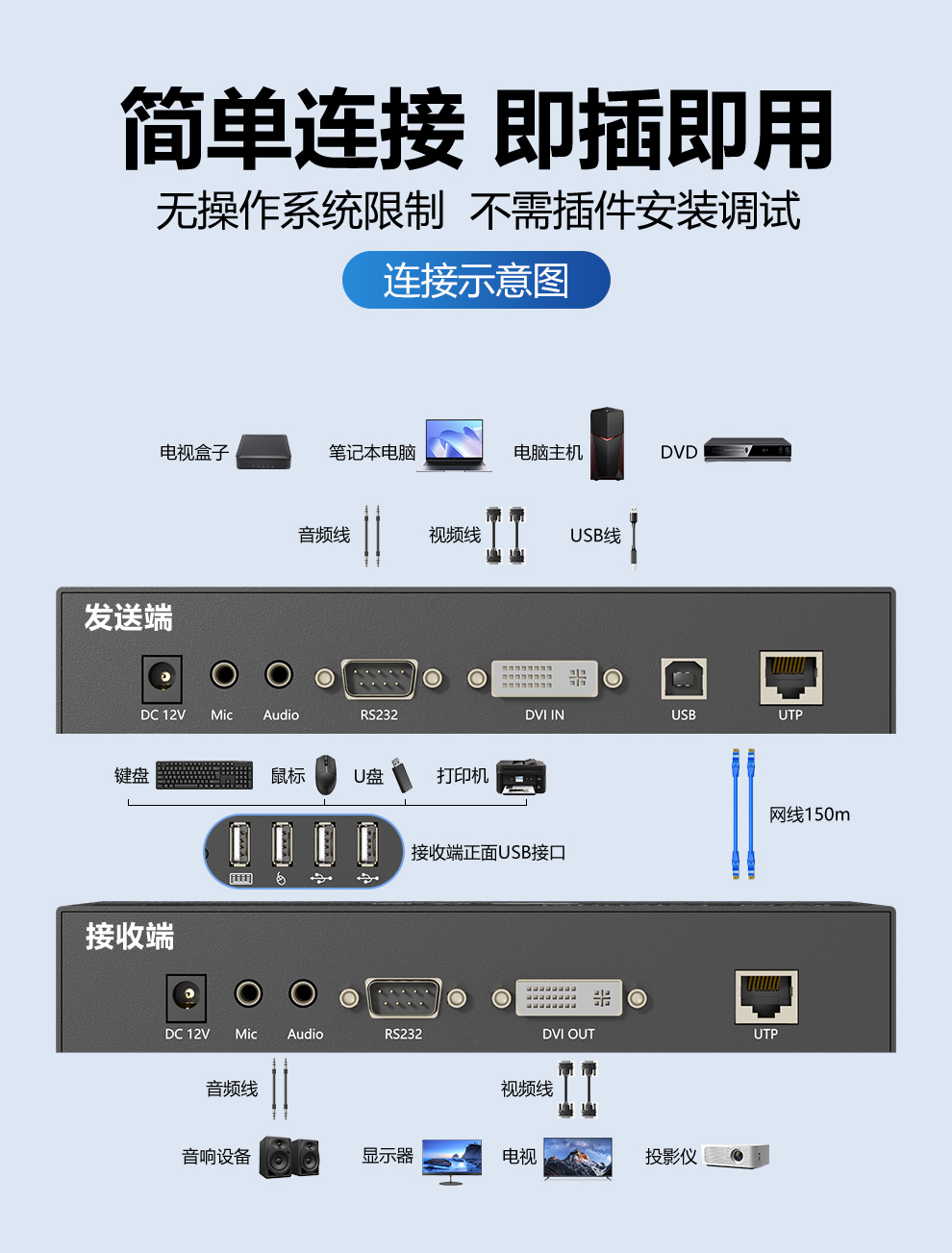 简单连接 即插即用

无操作系统限制 不需插件安装调试

连接示意图

电视盒子 笔记本电脑 电脑主机 DVD

音频线 视频线 USB线

发送端

DC 12V Mic Audio RS232 DVI IN USB UTP

键盘 鼠标 U盘 打印机

接收端正面USB接口

网线150m

接收端

DC 12V Mic Audio RS232 DVI OUT UTP

音频线 视频线

音响设备 显示器 电视 投影仪