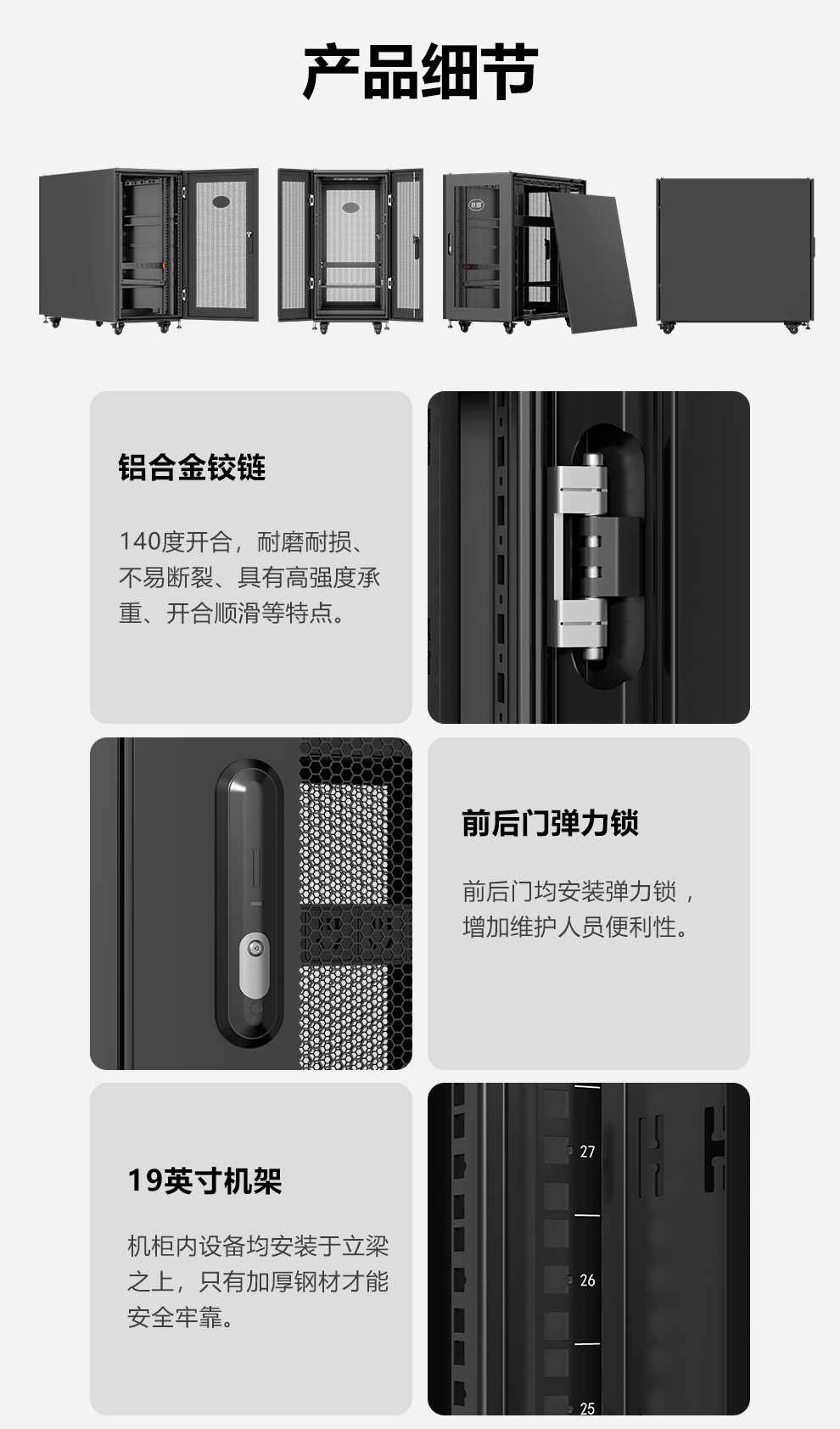 产品细节

铝合金铰链

140度开合，耐磨耐损、不易断裂、具有高强度承重、开合顺滑等特点。

前后门弹力锁

前后门均安装弹力锁，增加维护人员便利性。

19英寸机架

机柜内设备均安装于立梁之上，只有加厚钢材才能安全牢靠。

27
26
25