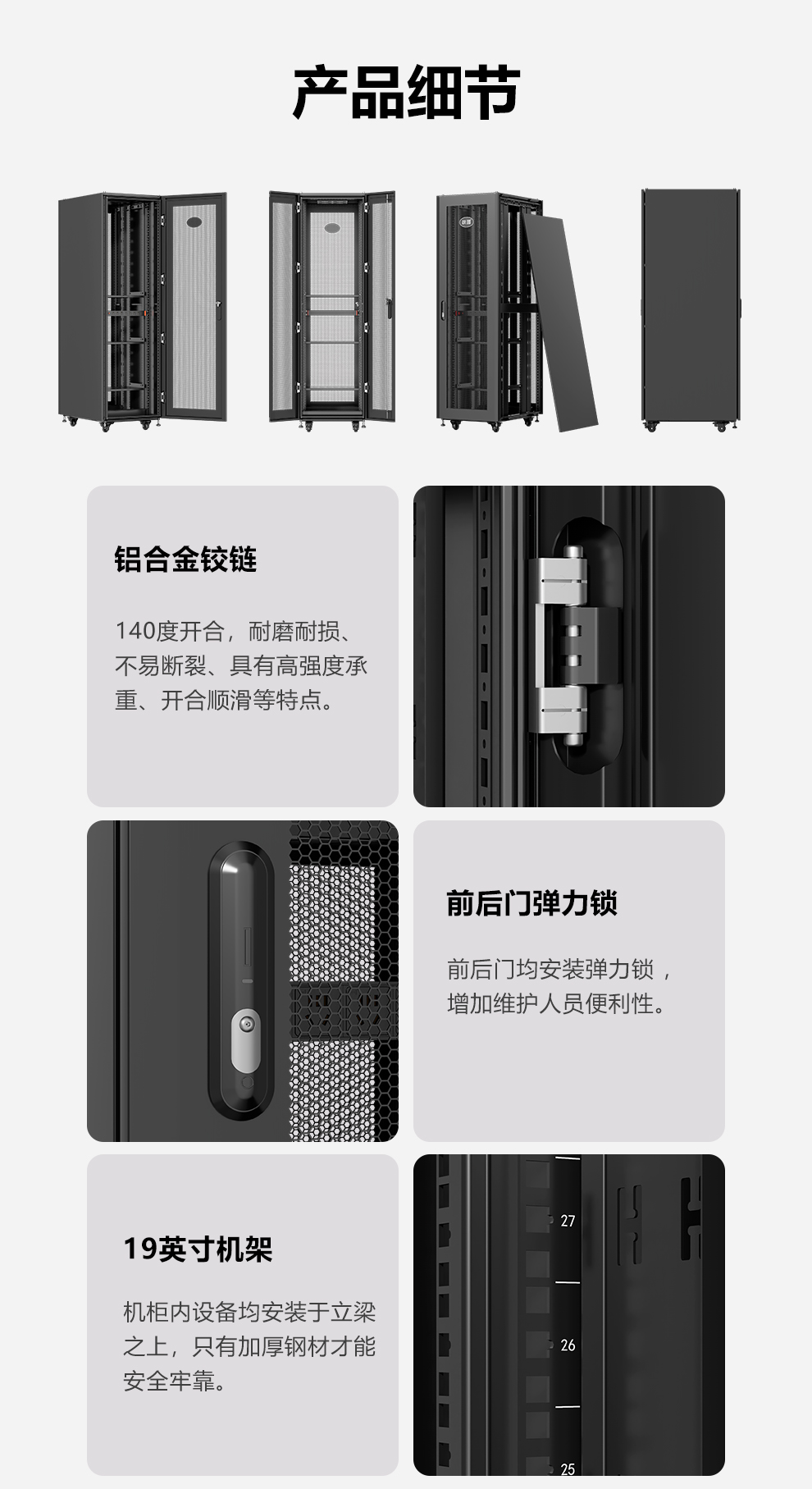 产品细节

铝合金铰链

140度开合，耐磨耐损、不易断裂、具有高强度承重、开合顺滑等特点。

前后门弹力锁

前后门均安装弹力锁，增加维护人员便利性。

19英寸机架

机柜内设备均安装于立梁之上，只有加厚钢材才能安全牢靠。

27

26

25