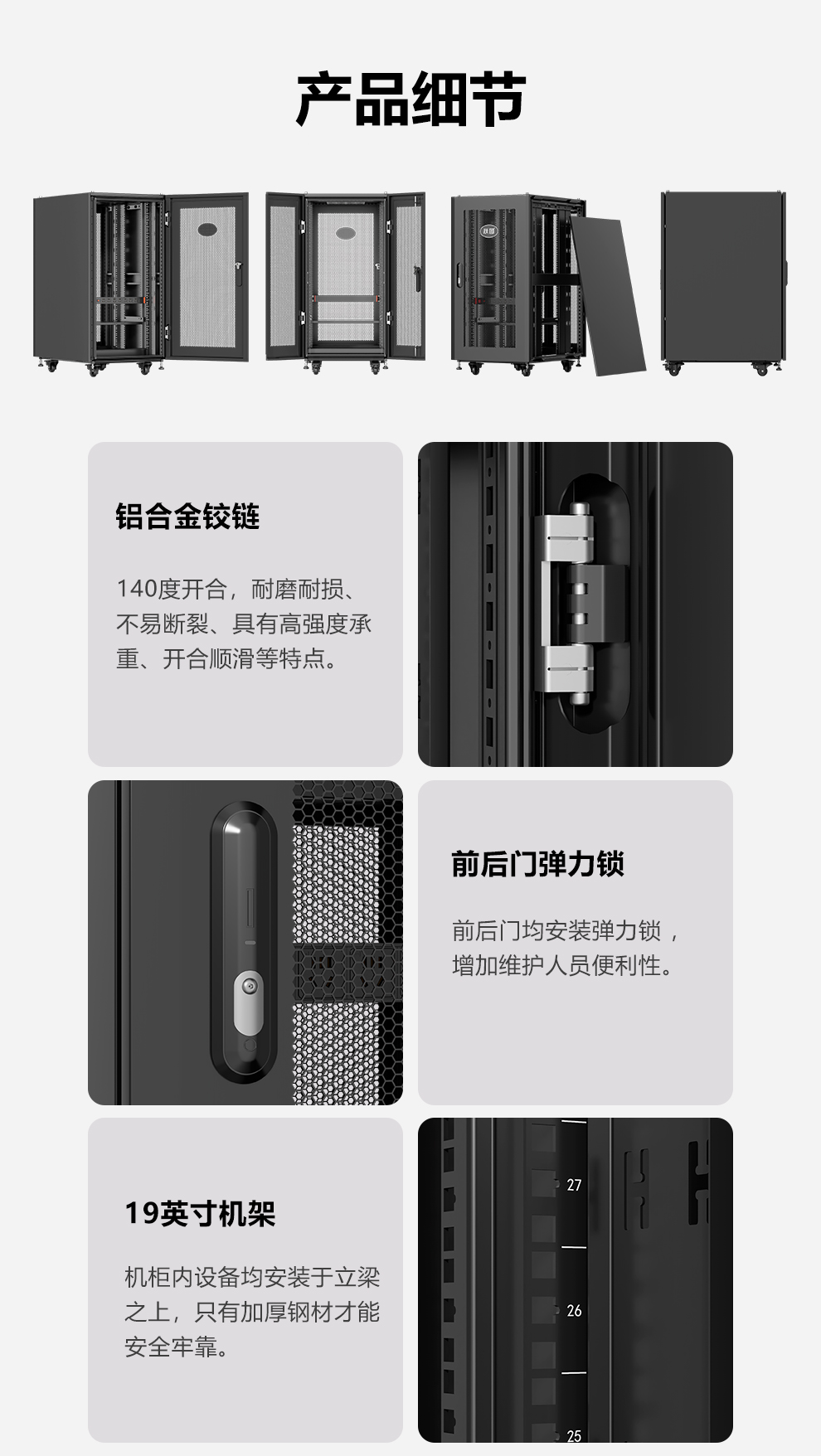 产品细节

铝合金铰链

140度开合，耐磨耐损、不易断裂、具有高强度承重、开合顺滑等特点。

前后门弹力锁

前后门均安装弹力锁，增加维护人员便利性。

19英寸机架

机柜内设备均安装于立梁之上，只有加厚钢材才能安全牢靠。

27

26

25