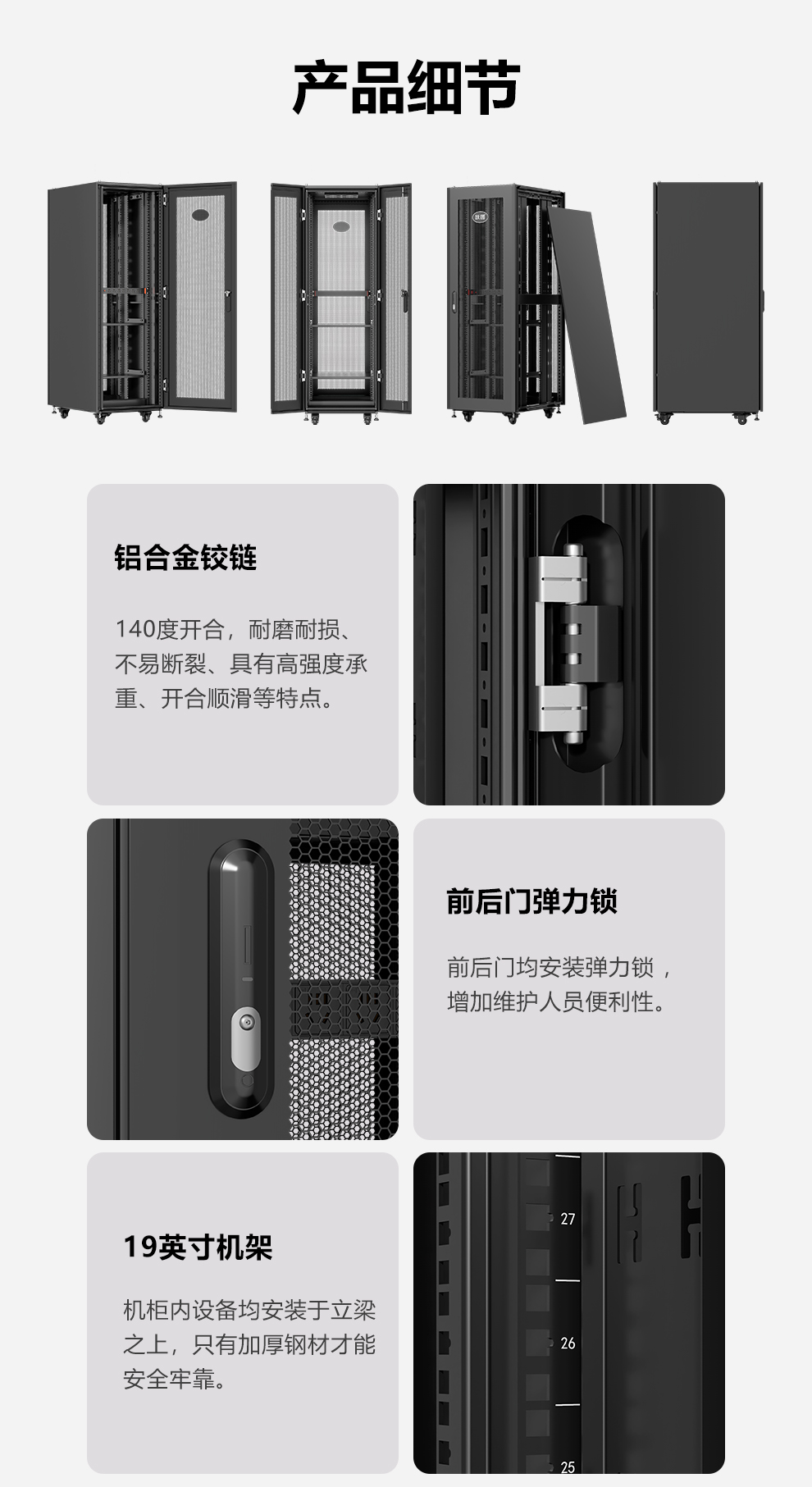 产品细节

铝合金铰链

140度开合，耐磨耐损、不易断裂、具有高强度承重、开合顺滑等特点。

前后门弹力锁

前后门均安装弹力锁，增加维护人员便利性。

19英寸机架

机柜内设备均安装于立梁之上，只有加厚钢材才能安全牢靠。

27

26

25