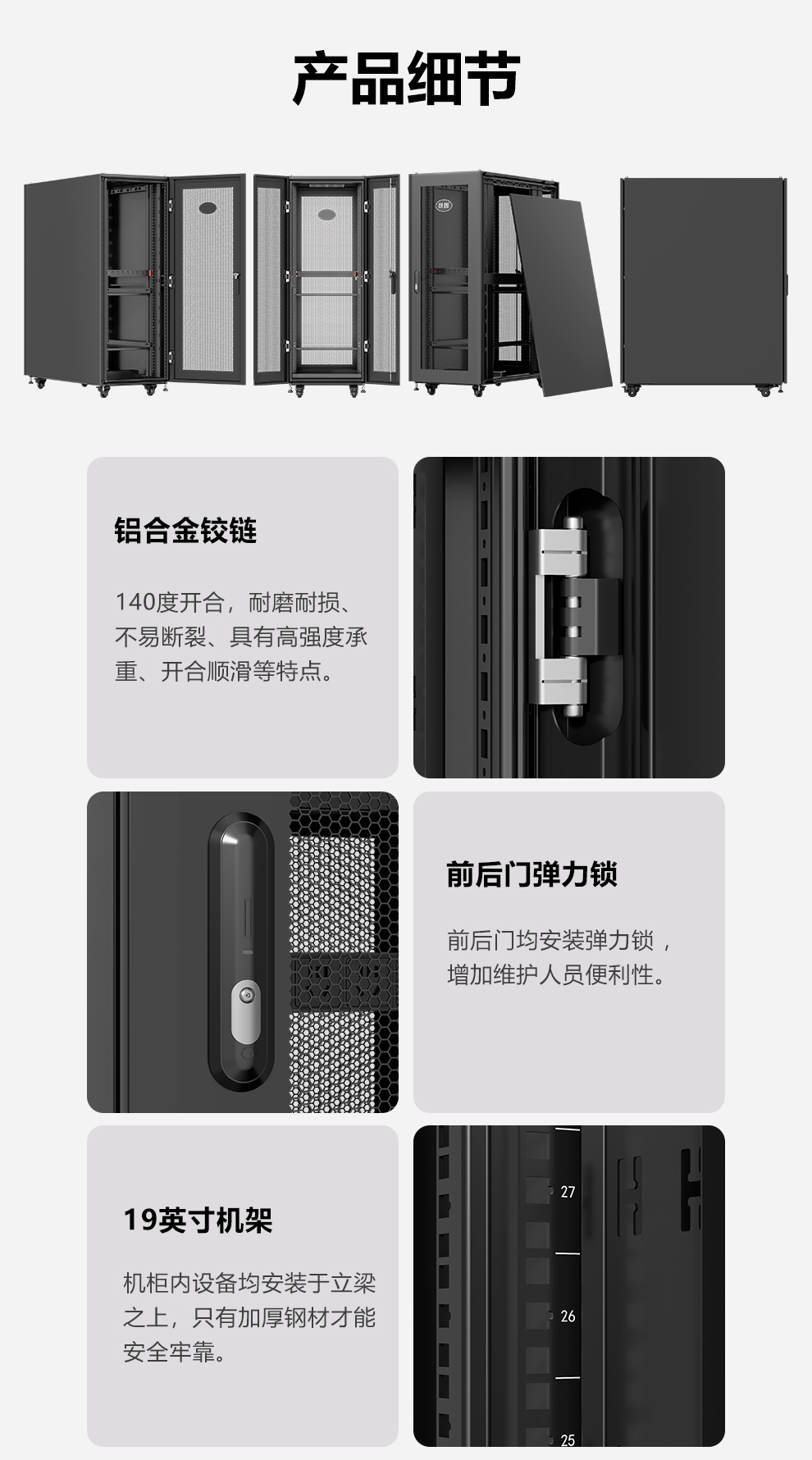 产品细节

铝合金铰链

140度开合，耐磨耐损、不易断裂、具有高强度承重、开合顺滑等特点。

前后门弹力锁

前后门均安装弹力锁，增加维护人员便利性。

19英寸机架

机柜内设备均安装于立梁之上，只有加厚钢材才能安全牢靠。

27

26

25