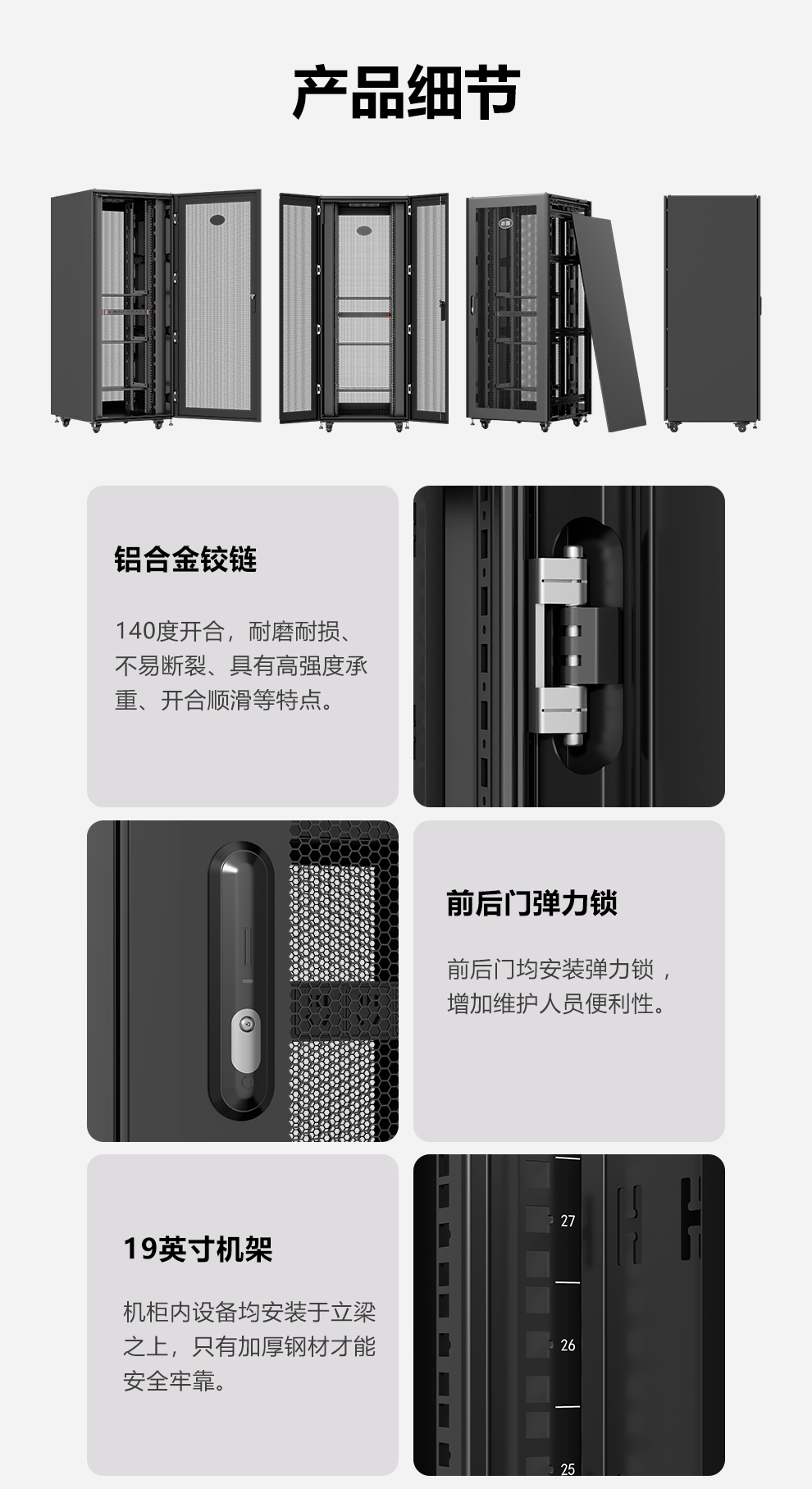 产品细节

铝合金铰链

140度开合，耐磨耐损、不易断裂、具有高强度承重、开合顺滑等特点。

前后门弹力锁

前后门均安装弹力锁，增加维护人员便利性。

19英寸机架

机柜内设备均安装于立梁之上，只有加厚钢材才能安全牢靠。

27

26

25