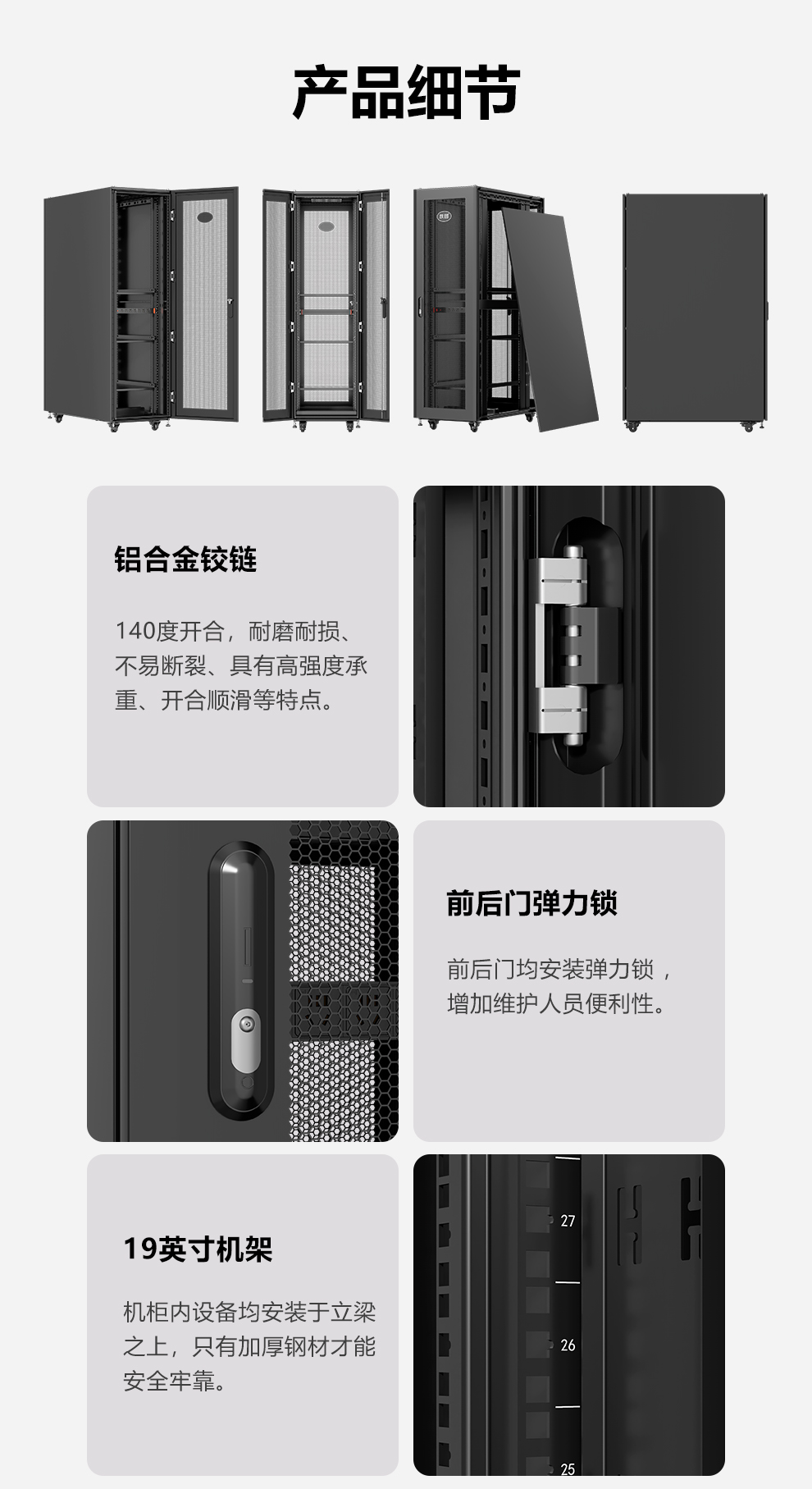 产品细节

铝合金铰链

140度开合，耐磨耐损、不易断裂、具有高强度承重、开合顺滑等特点。

前后门弹力锁

前后门均安装弹力锁，增加维护人员便利性。

19英寸机架

机柜内设备均安装于立梁之上，只有加厚钢材才能安全牢靠。

27

26

25