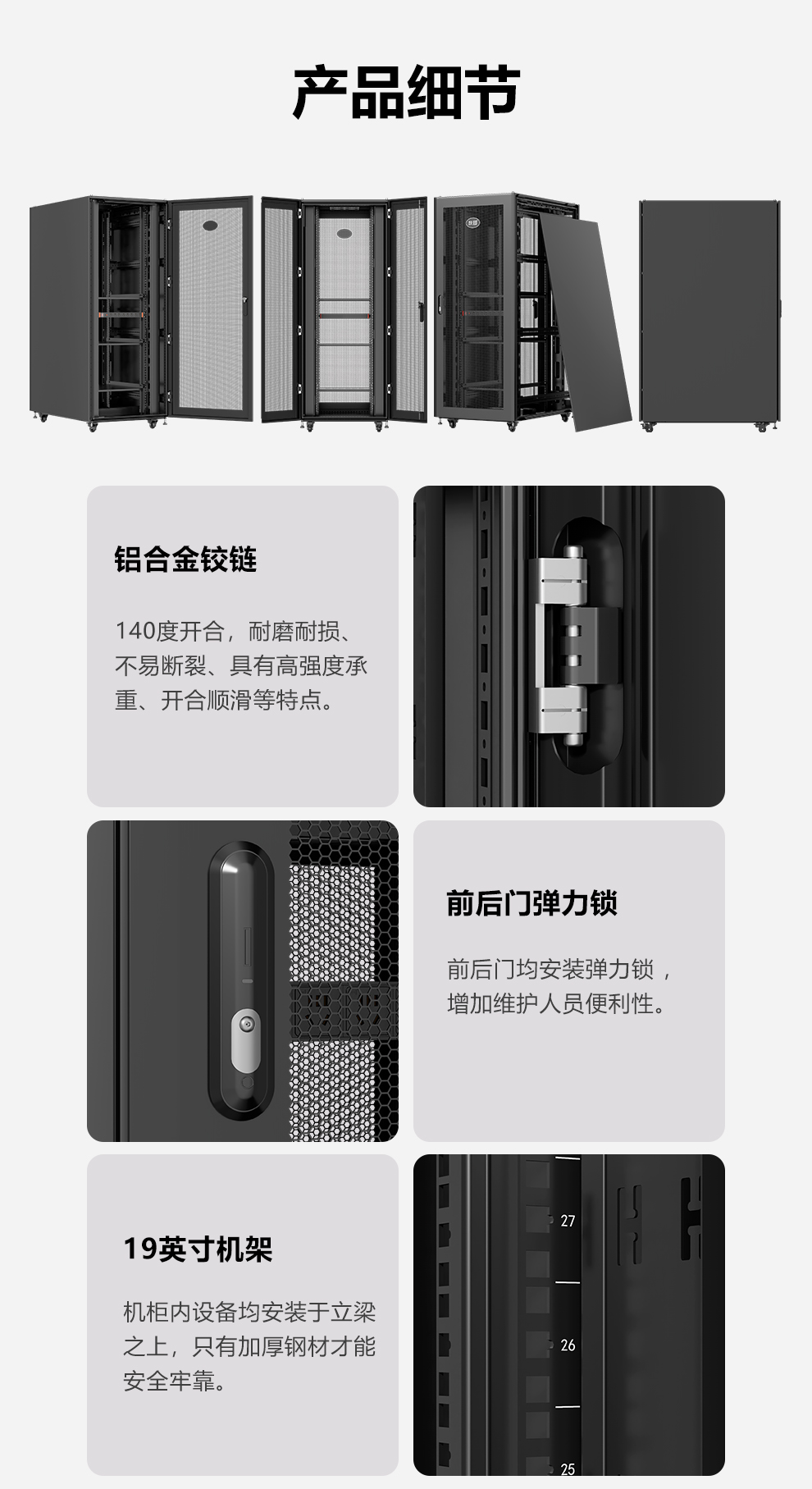 产品细节

铝合金铰链

140度开合，耐磨耐损、不易断裂、具有高强度承重、开合顺滑等特点。

前后门弹力锁

前后门均安装弹力锁，增加维护人员便利性。

19英寸机架

机柜内设备均安装于立梁之上，只有加厚钢材才能安全牢靠。

27

26

25